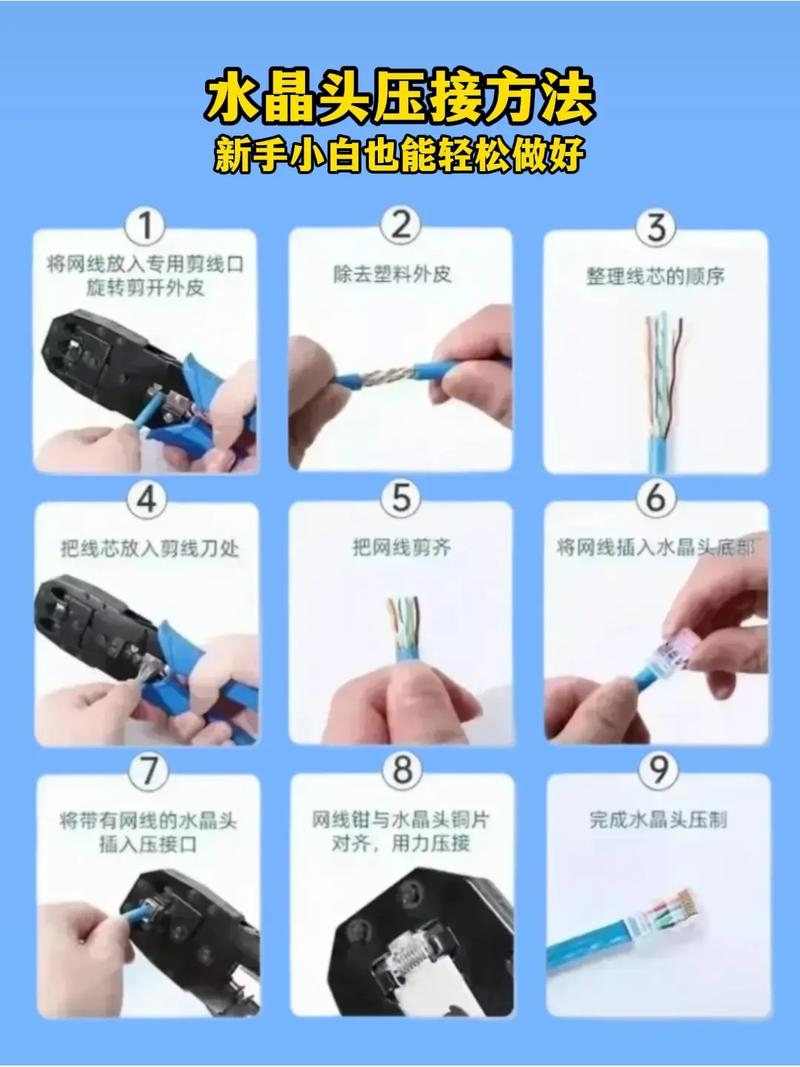 水晶头压接方法
新手小白也能轻松做好

1
将网线放入专用剪线口旋转剪开外皮

2
除去塑料外皮

3
整理线芯的顺序

4
把线芯放入剪线刀处

5
把网线剪齐

6
将网线插入水晶头底部

7
将带有网线的水晶头插入压接口

8
网线钳与水晶头铜片对齐，用力压接

9
完成水晶头压制